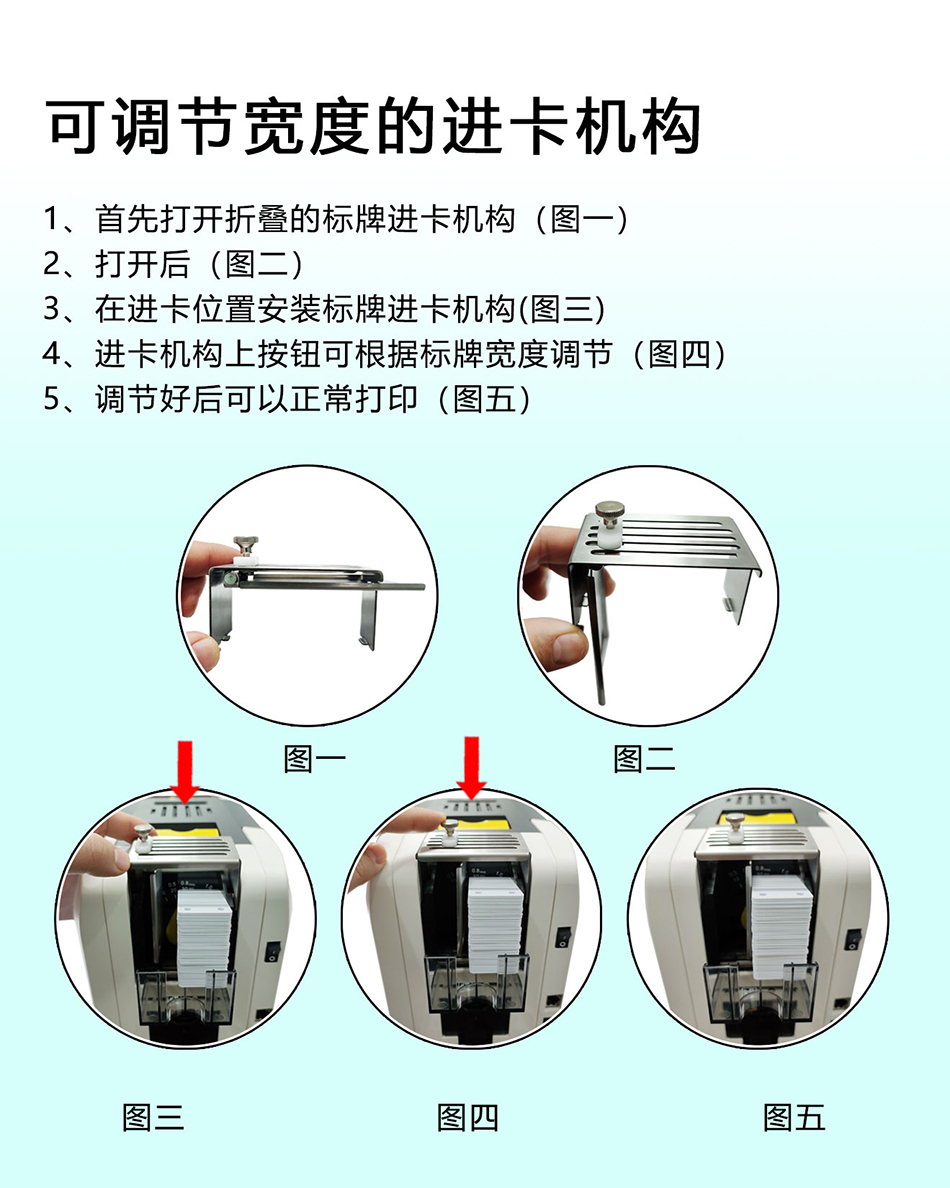 可调节宽度的进卡机构

1、首先打开折叠的标牌进卡机构（图一）
2、打开后（图二）
3、在进卡位置安装标牌进卡机构(图三)
4、进卡机构上按钮可根据标牌宽度调节（图四）
5、调节好后可以正常打印（图五）

图一

图二

图三

图四

图五